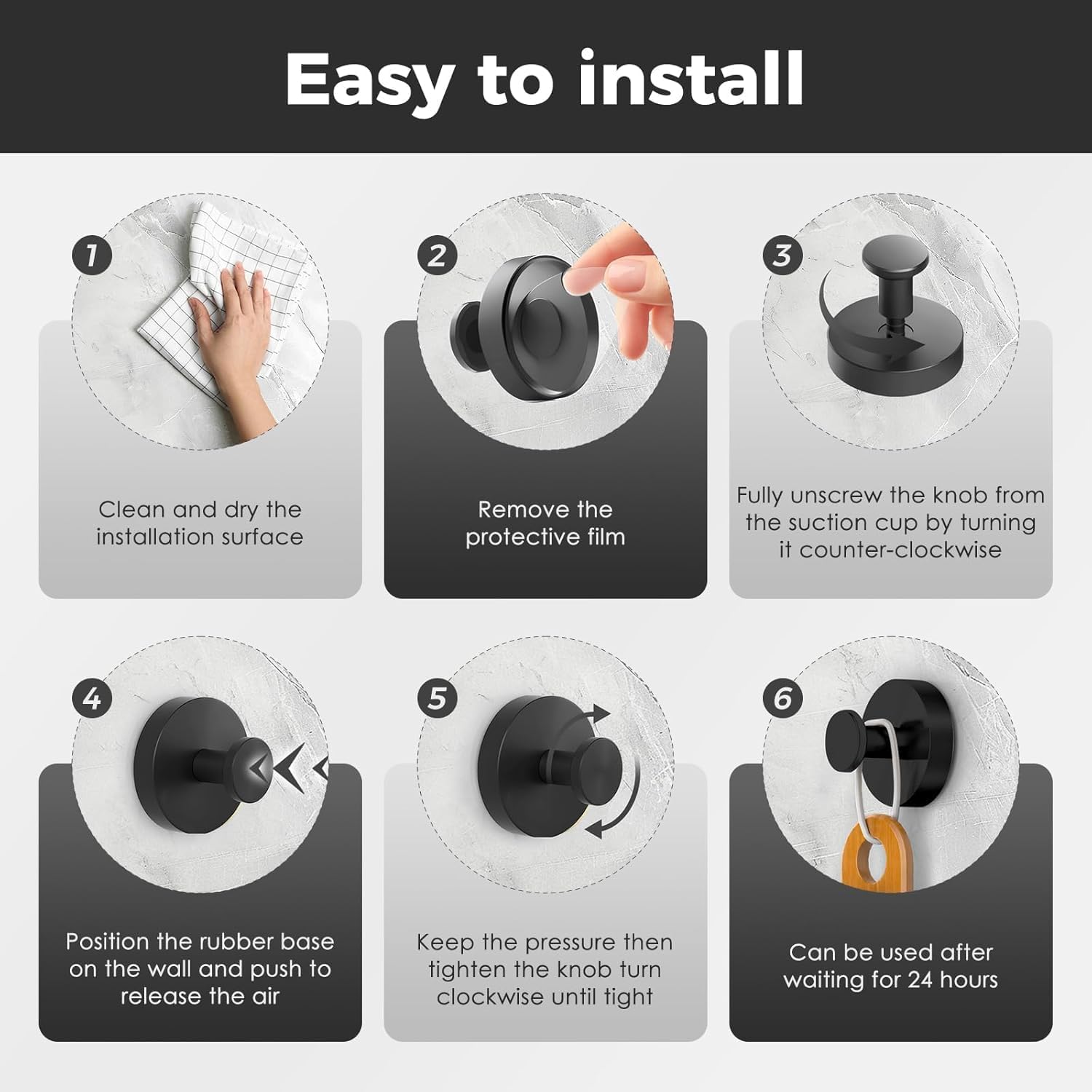 Easy to install

1

Clean and dry the installation surface

2

Remove the protective film

3

Fully unscrew the knob from the suction cup by turning it counter-clockwise

4

Position the rubber base on the wall and push to release the air

5

Keep the pressure then tighten the knob turn clockwise until tight

6

Can be used after waiting for 24 hours