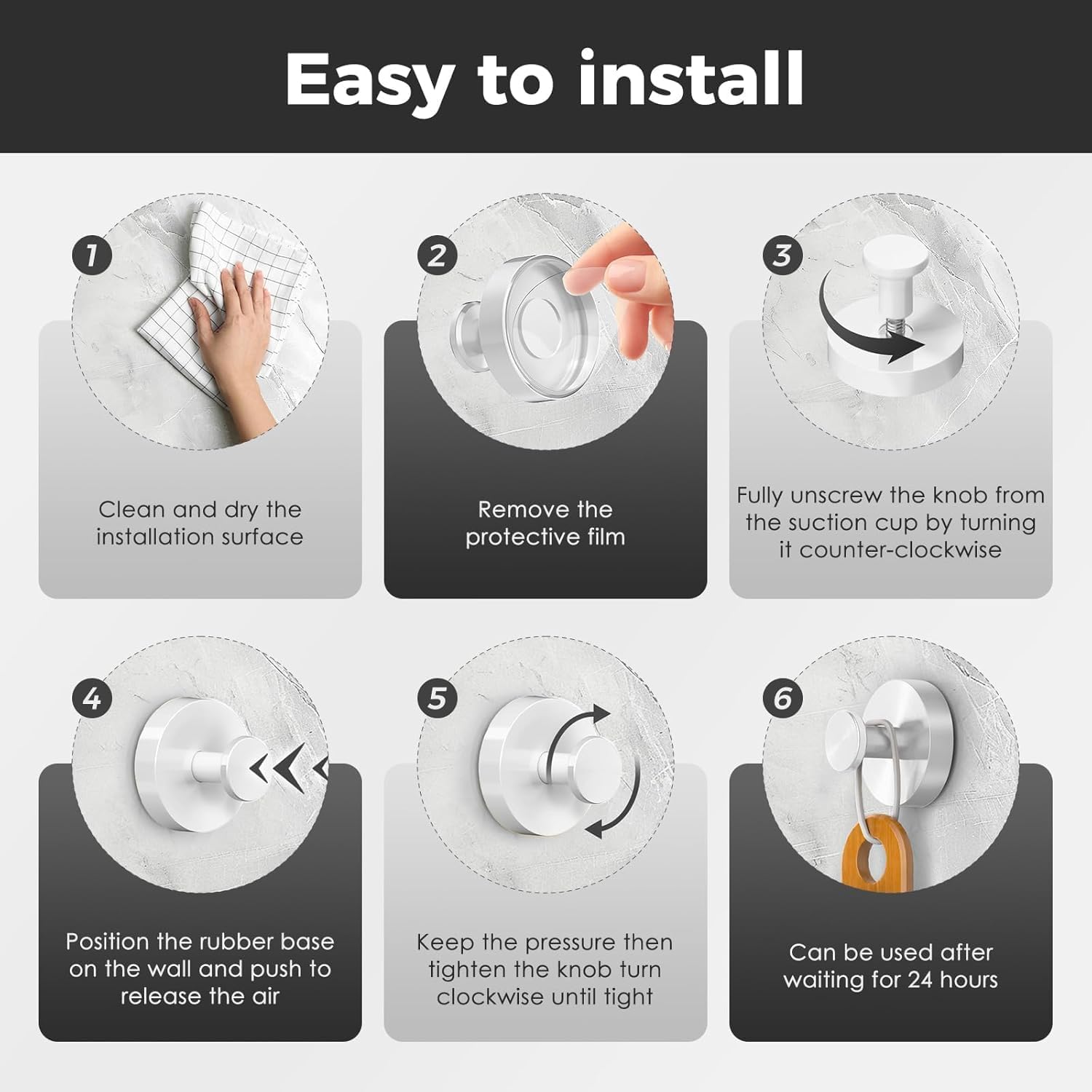 Easy to install

1

Clean and dry the installation surface

2

Remove the protective film

3

Fully unscrew the knob from the suction cup by turning it counter-clockwise

4

Position the rubber base on the wall and push to release the air

5

Keep the pressure then tighten the knob turn clockwise until tight

6

Can be used after waiting for 24 hours